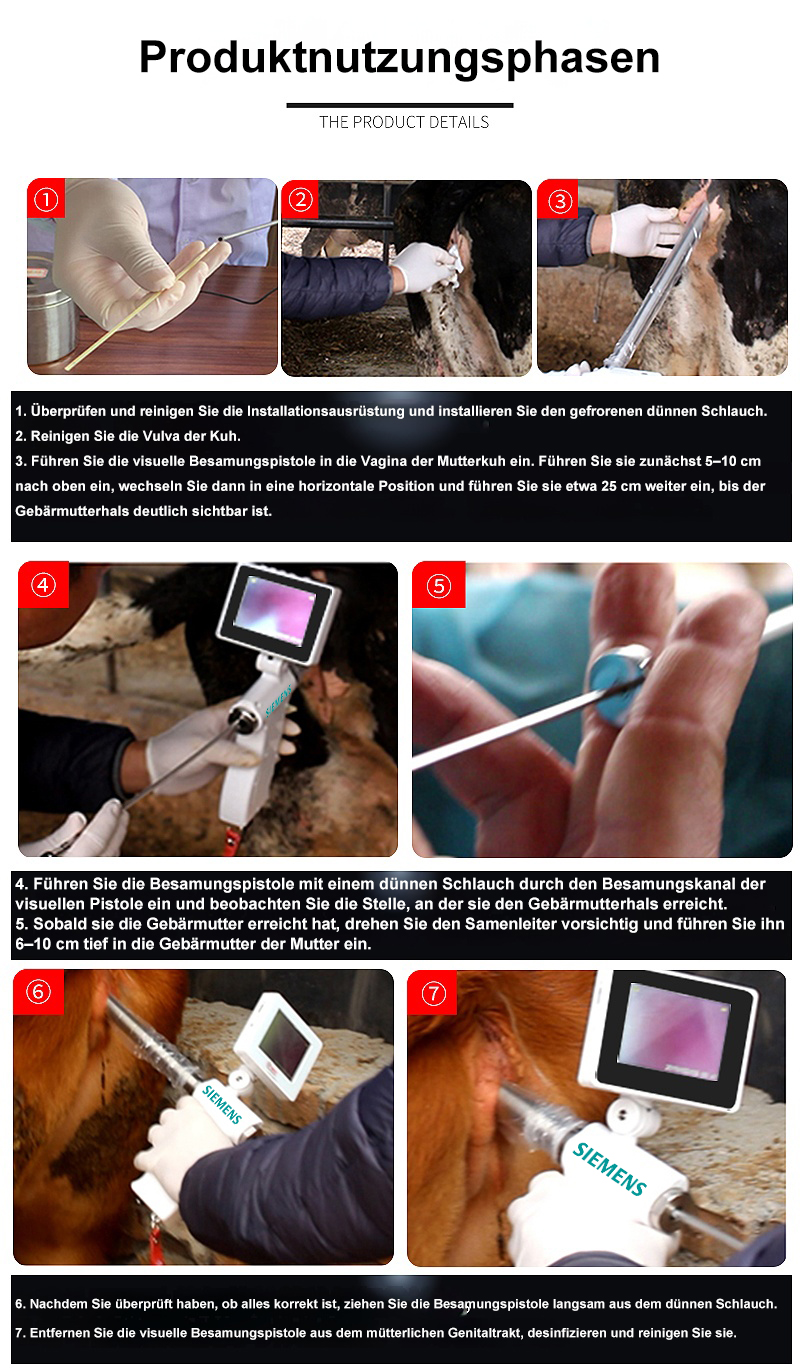 Produktnutzungsphasen

THE PRODUCT DETAILS

①

②

③

1. Überprüfen und reinigen Sie die Installationsausrüstung und installieren Sie den gefrorenen dünnen Schlauch.

2. Reinigen Sie die Vulva der Kuh.

3. Führen Sie die visuelle Besamungspistole in die Vagina der Mutterkuh ein. Führen Sie sie zunächst 5–10 cm nach oben ein, wechseln Sie dann in eine horizontale Position und führen Sie sie etwa 25 cm weiter ein, bis der Gebärmutterhals deutlich sichtbar ist.

④

SIEMENS

⑤

4. Führen Sie die Besamungspistole mit einem dünnen Schlauch durch den Besamungskanal der visuellen Pistole ein und beobachten Sie die Stelle, an der sie den Gebärmutterhals erreicht.

5. Sobald sie die Gebärmutter erreicht hat, drehen Sie den Samenleiter vorsichtig und führen Sie ihn 6–10 cm tief in die Gebärmutter der Mutter ein.

⑥

SIEMENS

⑦

SIEMENS

6. Nachdem Sie überprüft haben, ob alles korrekt ist, ziehen Sie die Besamungspistole langsam aus dem dünnen Schlauch.

7. Entfernen Sie die visuelle Besamungspistole aus dem mütterlichen Genitaltrakt, desinfizieren und reinigen Sie sie.