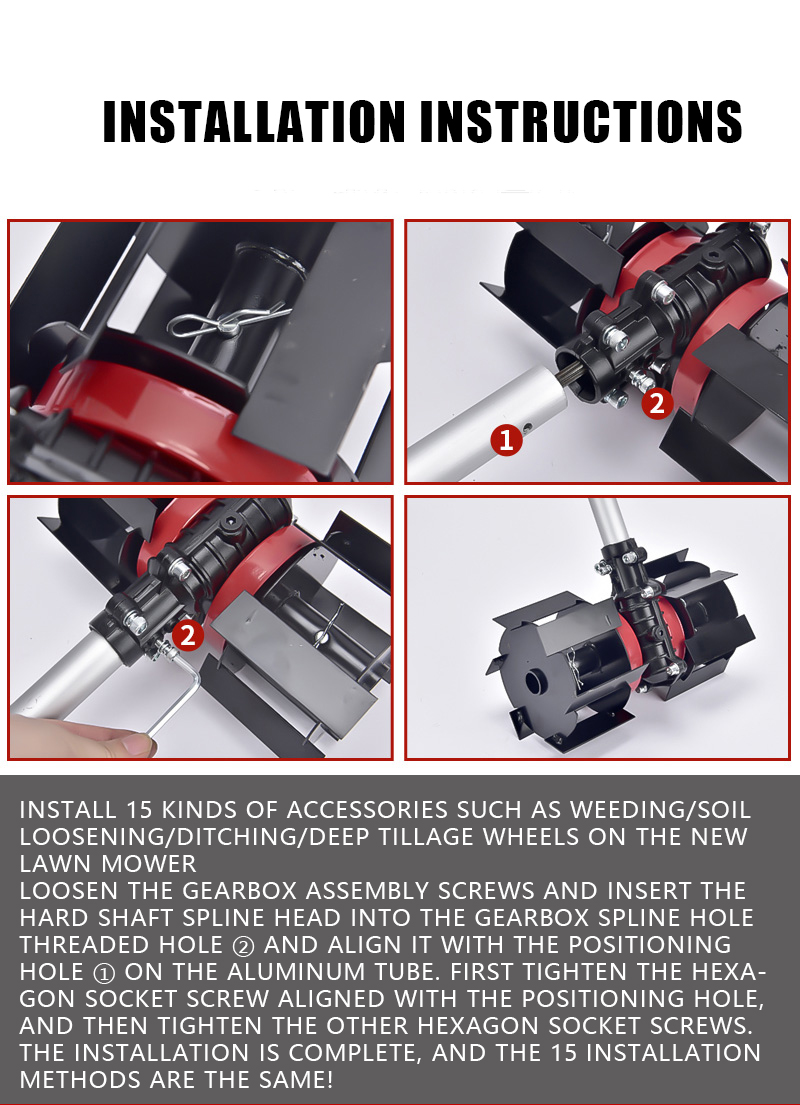 INSTALLATION INSTRUCTIONS

1

2

2

INSTALL 15 KINDS OF ACCESSORIES SUCH AS WEEDING/SOIL LOOSENING/DITCHING/DEEP TILLAGE WHEELS ON THE NEW LAWN MOWER
LOOSEN THE GEARBOX ASSEMBLY SCREWS AND INSERT THE HARD SHAFT SPLINE HEAD INTO THE GEARBOX SPLINE HOLE THREADED HOLE ② AND ALIGN IT WITH THE POSITIONING HOLE ① ON THE ALUMINUM TUBE. FIRST TIGHTEN THE HEXAGON SOCKET SCREW ALIGNED WITH THE POSITIONING HOLE, AND THEN TIGHTEN THE OTHER HEXAGON SOCKET SCREWS. THE INSTALLATION IS COMPLETE, AND THE 15 INSTALLATION METHODS ARE THE SAME!