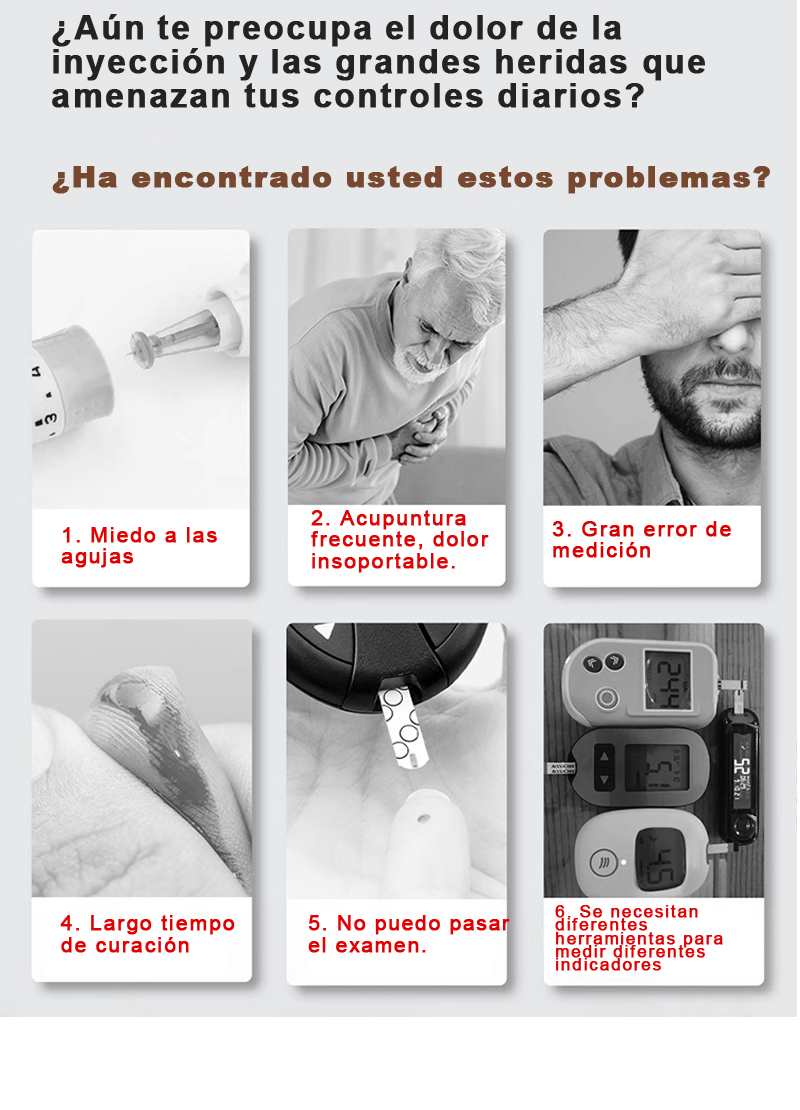 ¿Aún te preocupa el dolor de la inyección y las grandes heridas que amenazan tus controles diarios?

¿Ha encontrado usted estos problemas?

1. Miedo a las agujas

2. Acupuntura frecuente, dolor insoportable.

3. Gran error de medición

4. Largo tiempo de curación

5. No puedo pasar el examen.

6. Se necesitan diferentes herramientas para medir diferentes indicadores