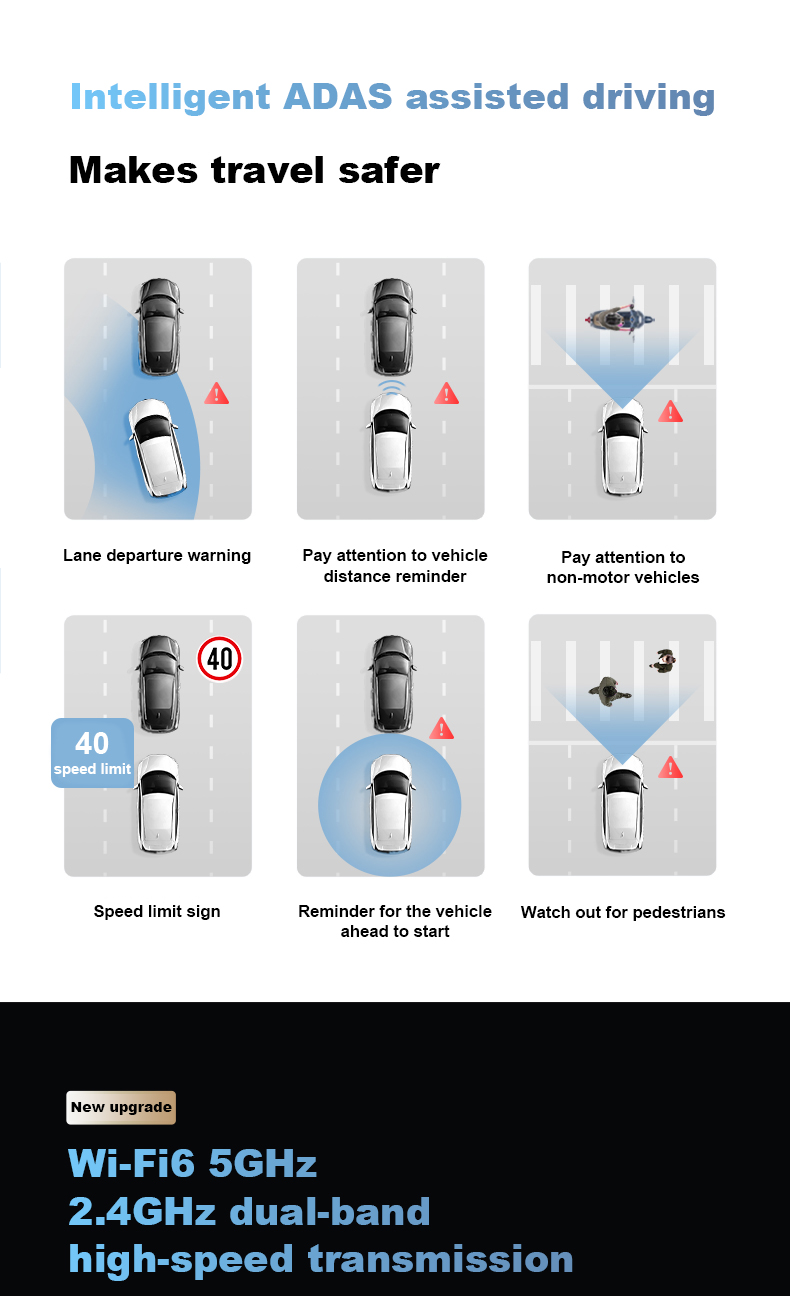 Intelligent ADAS assisted driving

Makes travel safer

Lane departure warning

Pay attention to vehicle distance reminder

Pay attention to non-motor vehicles

40

40
speed limit

Speed limit sign

Reminder for the vehicle ahead to start

Watch out for pedestrians

New upgrade

Wi-Fi6 5GHz
2.4GHz dual-band
high-speed transmission