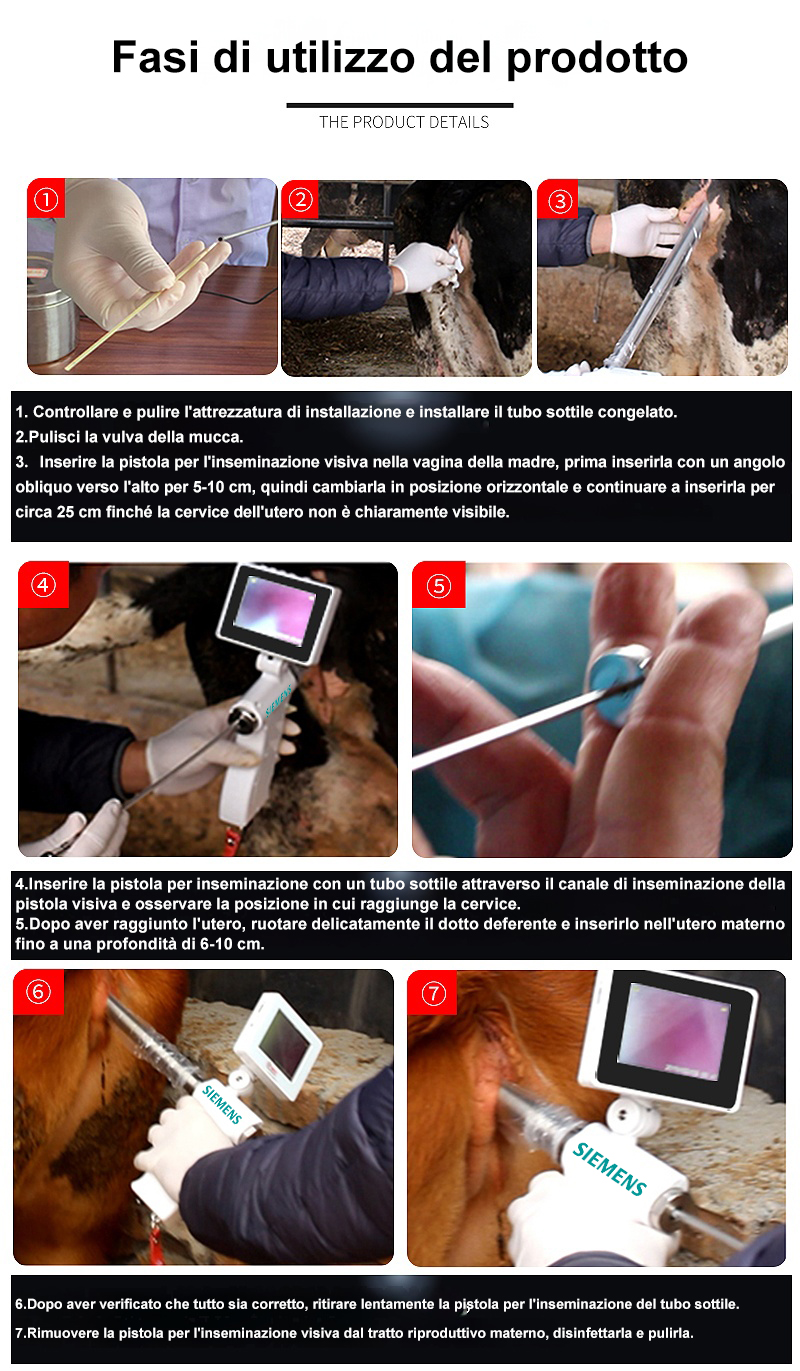 Fasi di utilizzo del prodotto

THE PRODUCT DETAILS

①

②

③

1. Controllare e pulire l'attrezzatura di installazione e installare il tubo sottile congelato.
2.Pulisci la vulva della mucca.
3. Inserire la pistola per l'inseminazione visiva nella vagina della madre, prima inserirla con un angolo obliquo verso l'alto per 5-10 cm, quindi cambiarla in posizione orizzontale e continuare a inserirla per circa 25 cm finché la cervice dell'utero non è chiaramente visibile.

④

SIEMENS

⑤

4.Inserire la pistola per inseminazione con un tubo sottile attraverso il canale di inseminazione della pistola visiva e osservare la posizione in cui raggiunge la cervice.
5.Dopo aver raggiunto l'utero, ruotare delicatamente il dotto deferente e inserirlo nell'utero materno fino a una profondità di 6-10 cm.

⑥

SIEMENS

⑦

SIEMENS

6.Dopo aver verificato che tutto sia corretto, ritirare lentamente la pistola per l'inseminazione del tubo sottile.
7.Rimuovere la pistola per l'inseminazione visiva dal tratto riproduttivo materno, disinfettarla e pulirla.