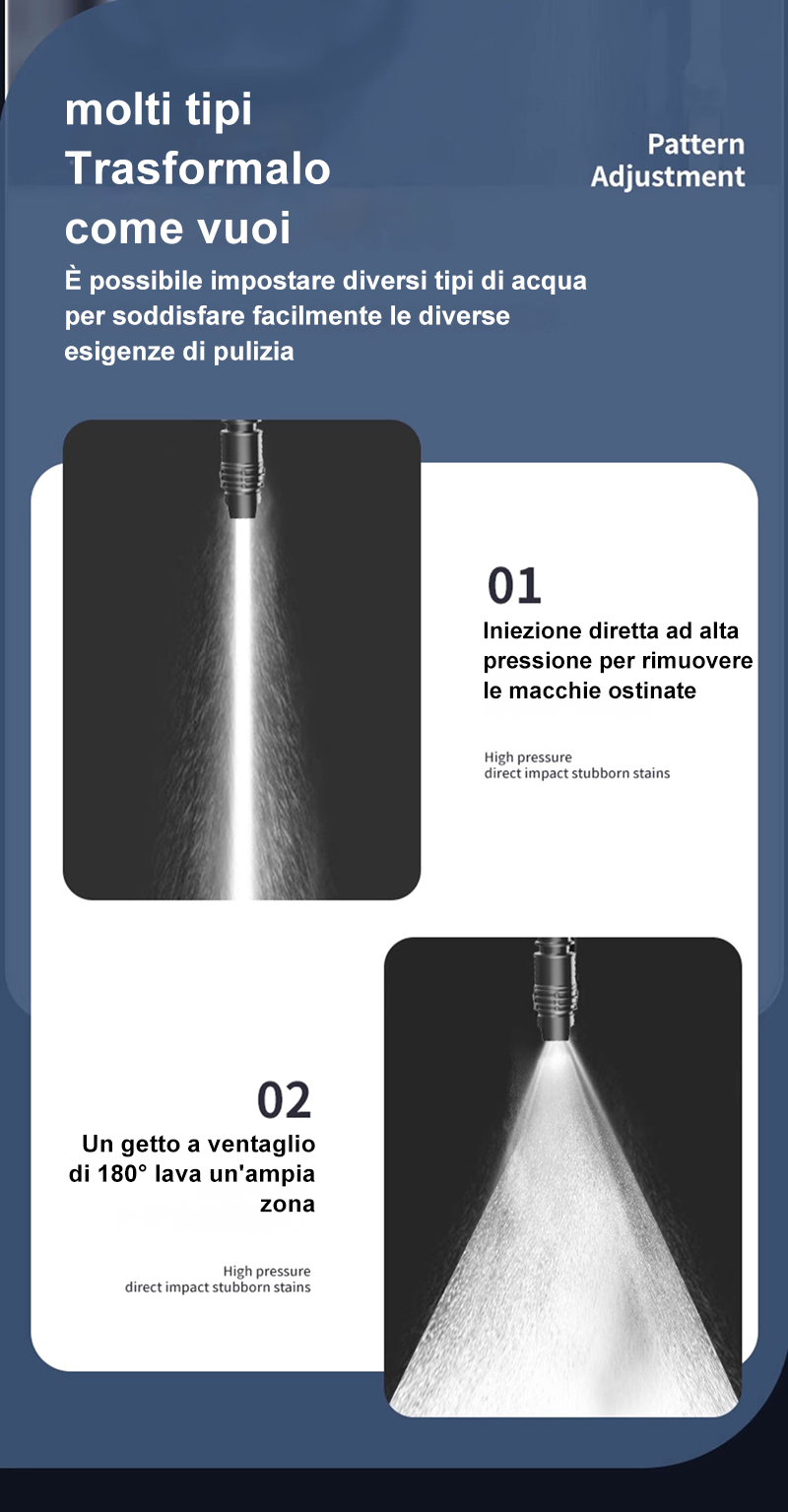 molti tipi
Trasformalo
come vuoi

Pattern
Adjustment

È possibile impostare diversi tipi di acqua per soddisfare facilmente le diverse esigenze di pulizia

01

Iniezione diretta ad alta pressione per rimuovere le macchie ostinate

High pressure
direct impact stubborn stains

02

Un getto a ventaglio di 180° lava un'ampia zona

High pressure
direct impact stubborn stains