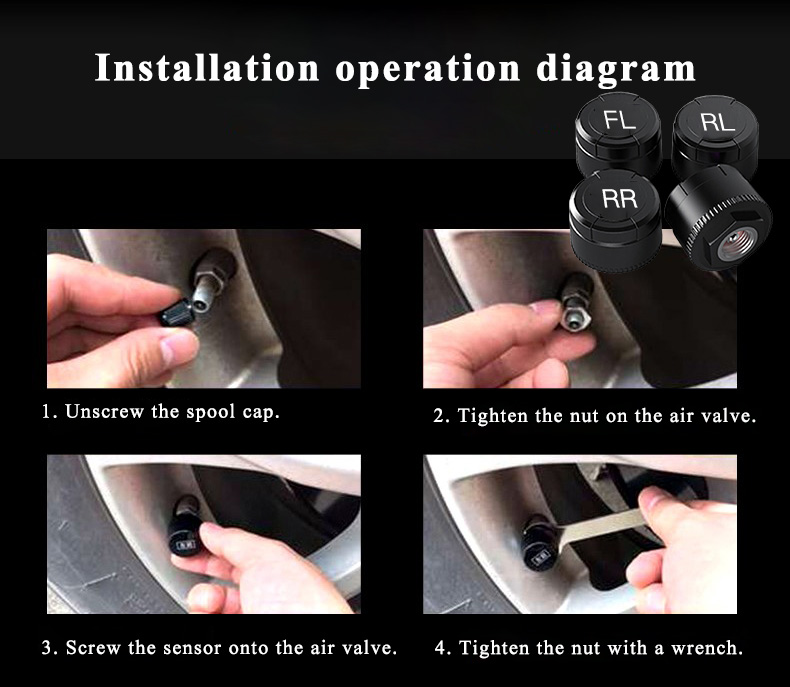 Installation operation diagram

FL RL RR

1. Unscrew the spool cap.

2. Tighten the nut on the air valve.

3. Screw the sensor onto the air valve.

4. Tighten the nut with a wrench.