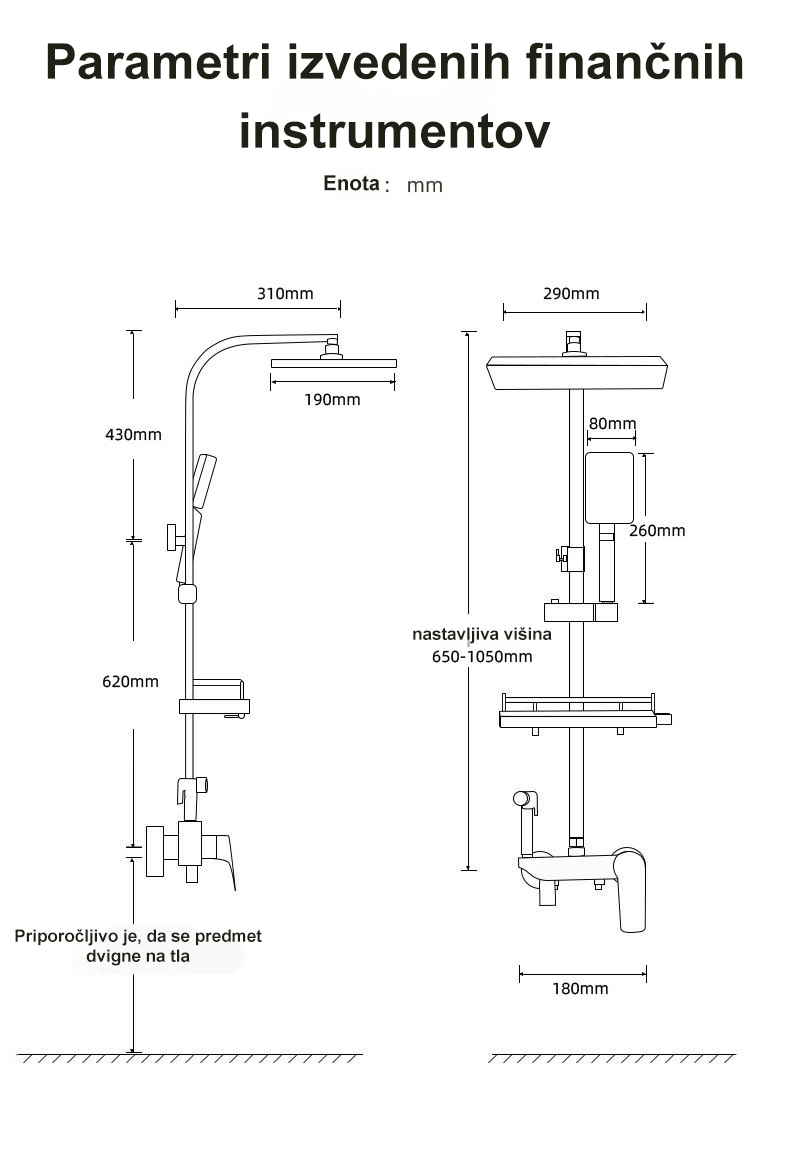 Parametri izvedenih finančnih instrumentov

Enota： mm

310mm

190mm

430mm

620mm

Priporočljivo je, da se predmet dvigne na tla

290mm

80mm

260mm

nastavljiva višina
650-1050mm

180mm